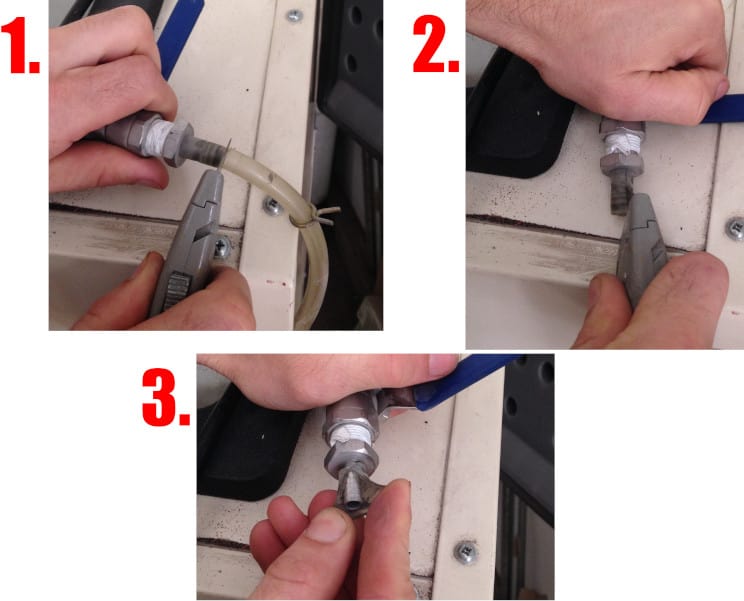 1.

2.

3.